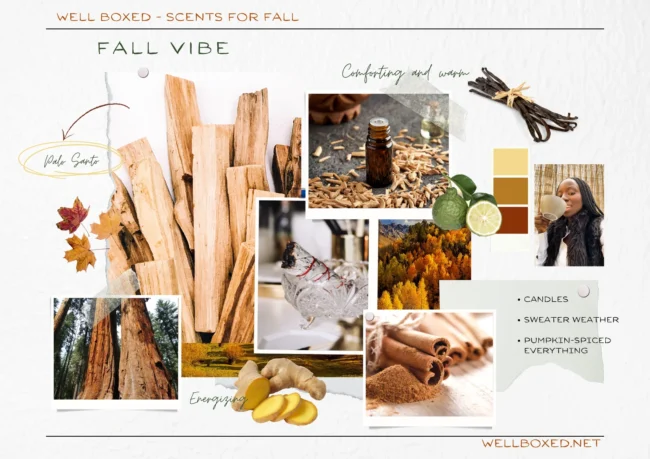 WELL BOXED - SCENTS FOR FALL

FALL VIBE

Comforting and warm

Palo Santo

• CANDLES
• SWEATER WEATHER
• PUMPKIN-SPICED EVERYTHING

Energizing

WELLBOXED.NET